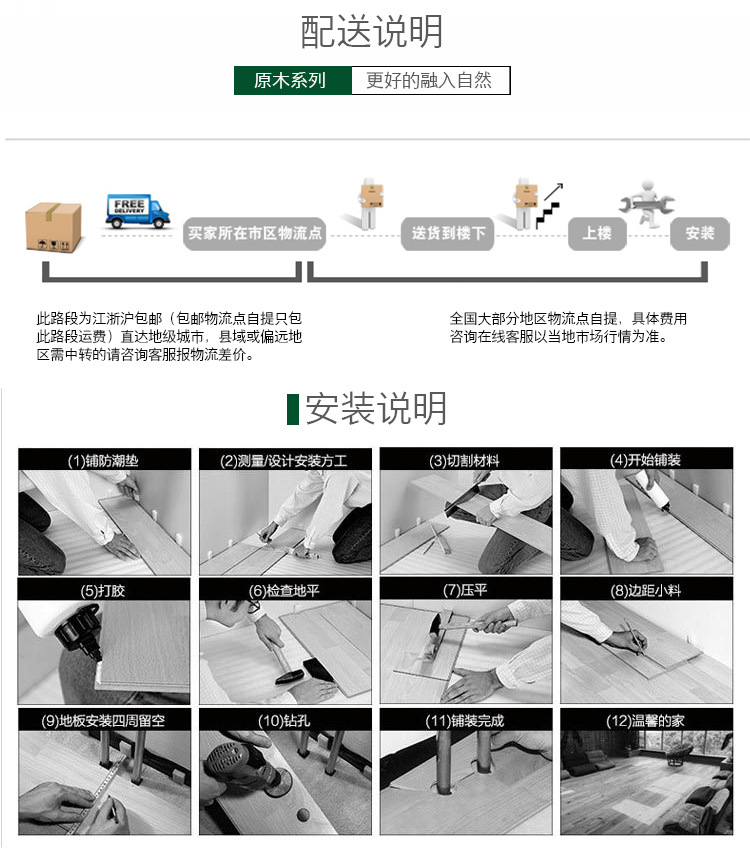 配送说明

原木系列 更好的融入自然

FREE DELIVERY

买家所在市区物流点

送货到楼下

上楼

安装

此路段为江浙沪包邮（包邮物流点自提只包此路段运费）直达地级城市，县域或偏远地区需中转的请咨询客服报物流差价。

全国大部分地区物流点自提，具体费用咨询在线客服以当地市场行情为准。

安装说明

(1)铺防潮垫

(2)测量/设计安装方工

(3)切割材料

(4)开始铺装

(5)打胶

(6)检查地平

(7)压平

(8)边距小料

(9)地板安装四周留空

(10)钻孔

(11)铺装完成

(12)温馨的家