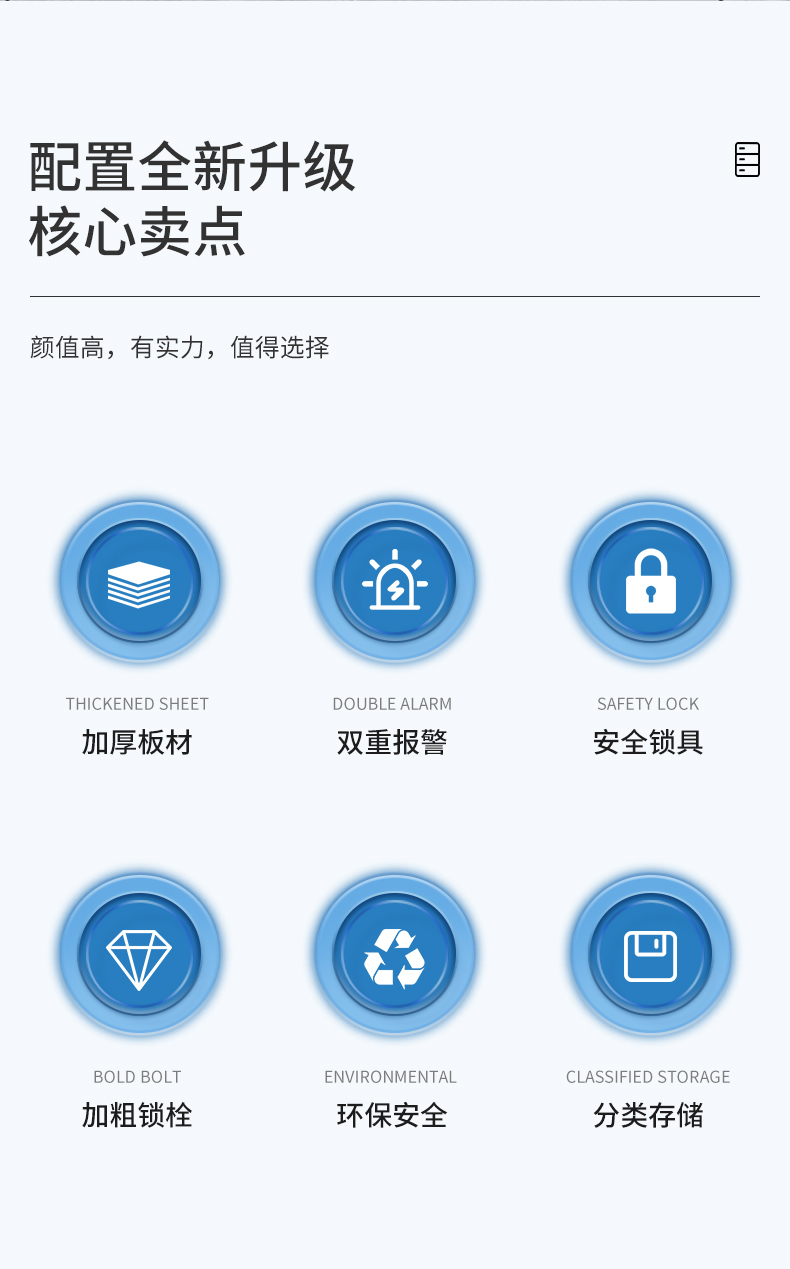 配置全新升级
核心卖点

颜值高，有实力，值得选择

THICKENED SHEET
加厚板材

DOUBLE ALARM
双重报警

SAFETY LOCK
安全锁具

BOLD BOLT
加粗锁栓

ENVIRONMENTAL
环保安全

CLASSIFIED STORAGE
分类存储