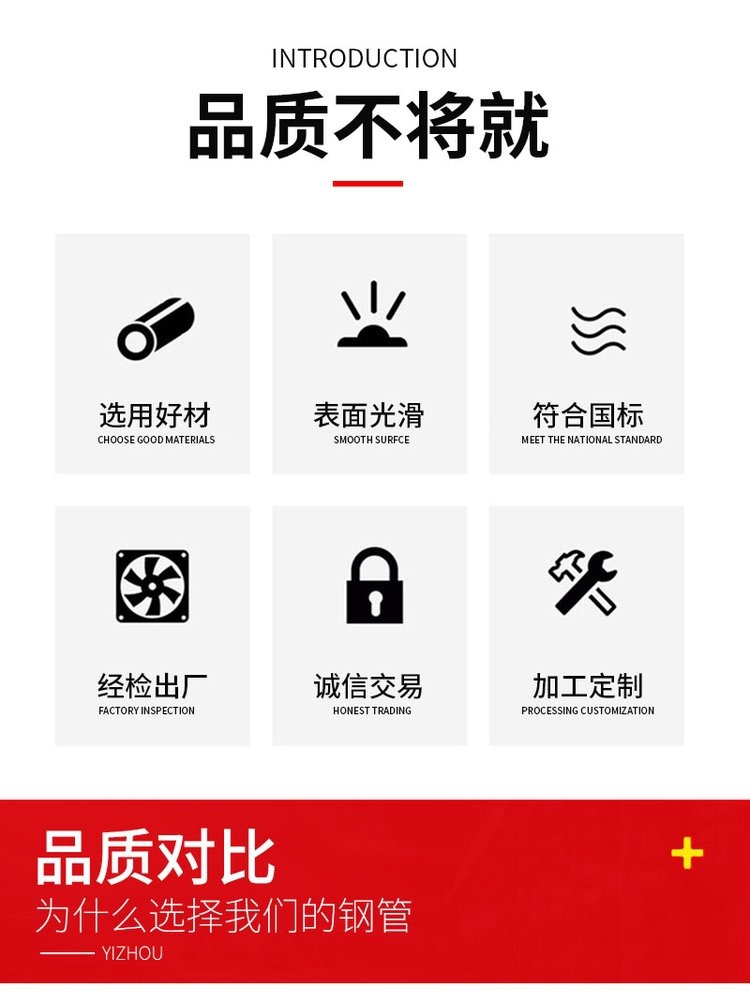 INTRODUCTION

品质不将就

选用好材
CHOOSE GOOD MATERIALS

表面光滑
SMOOTH SURFCE

符合国标
MEET THE NATIONAL STANDARD

经检出厂
FACTORY INSPECTION

诚信交易
HONEST TRADING

加工定制
PROCESSING CUSTOMIZATION

品质对比

为什么选择我们的钢管

YIZHOU