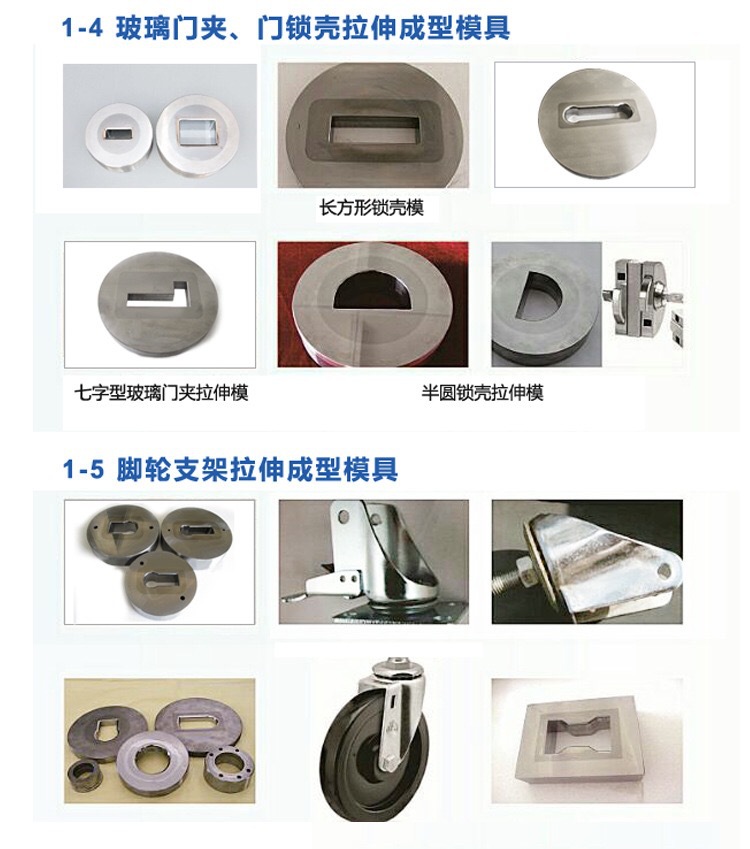 1-4 玻璃门夹、门锁壳拉伸成型模具

长方形锁壳模

七字型玻璃门夹拉伸模

半圆锁壳拉伸模

1-5 脚轮支架拉伸成型模具