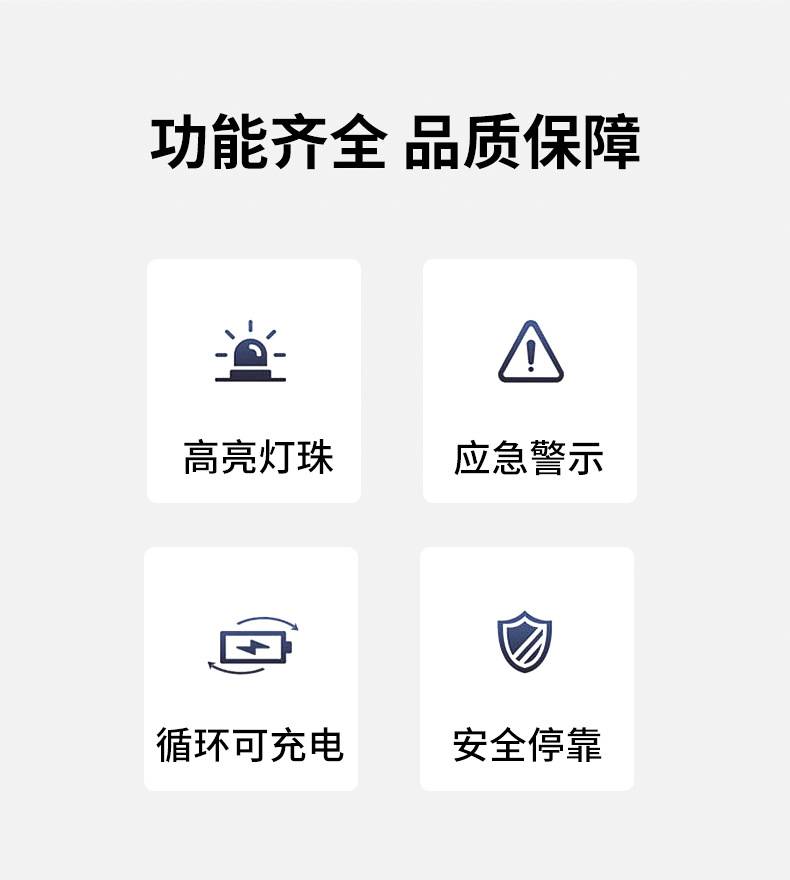 功能齐全 品质保障

高亮灯珠

应急警示

循环可充电

安全停靠