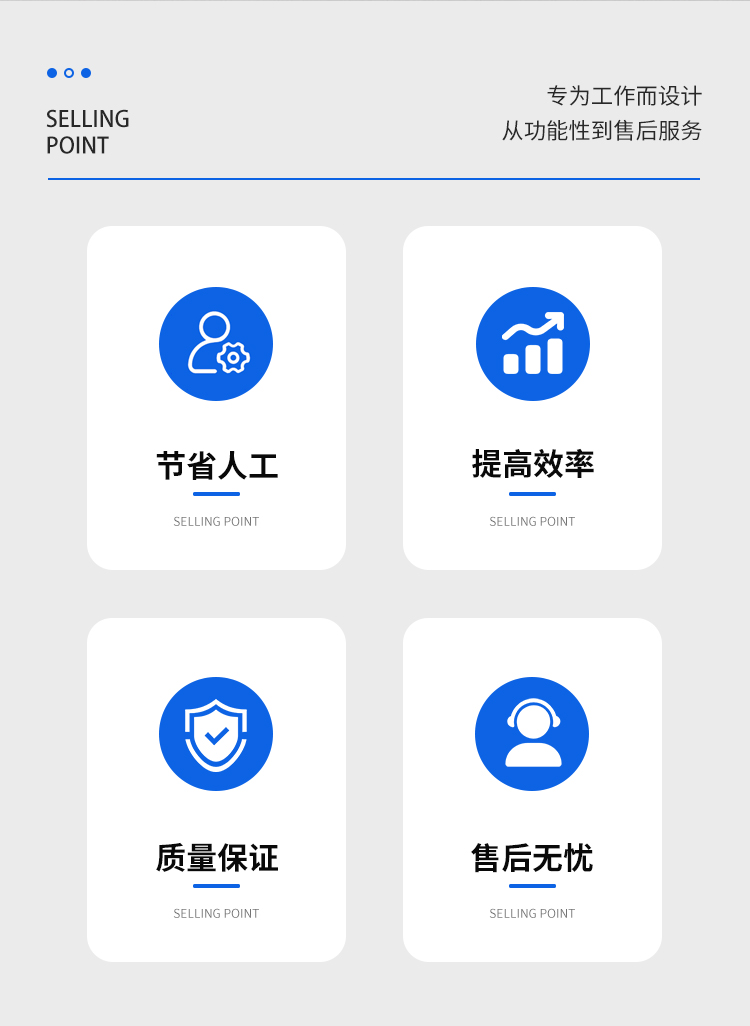 SELLING
POINT

专为工作而设计
从功能性到售后服务

节省人工

SELLING POINT

提高效率

SELLING POINT

质量保证

SELLING POINT

售后无忧

SELLING POINT