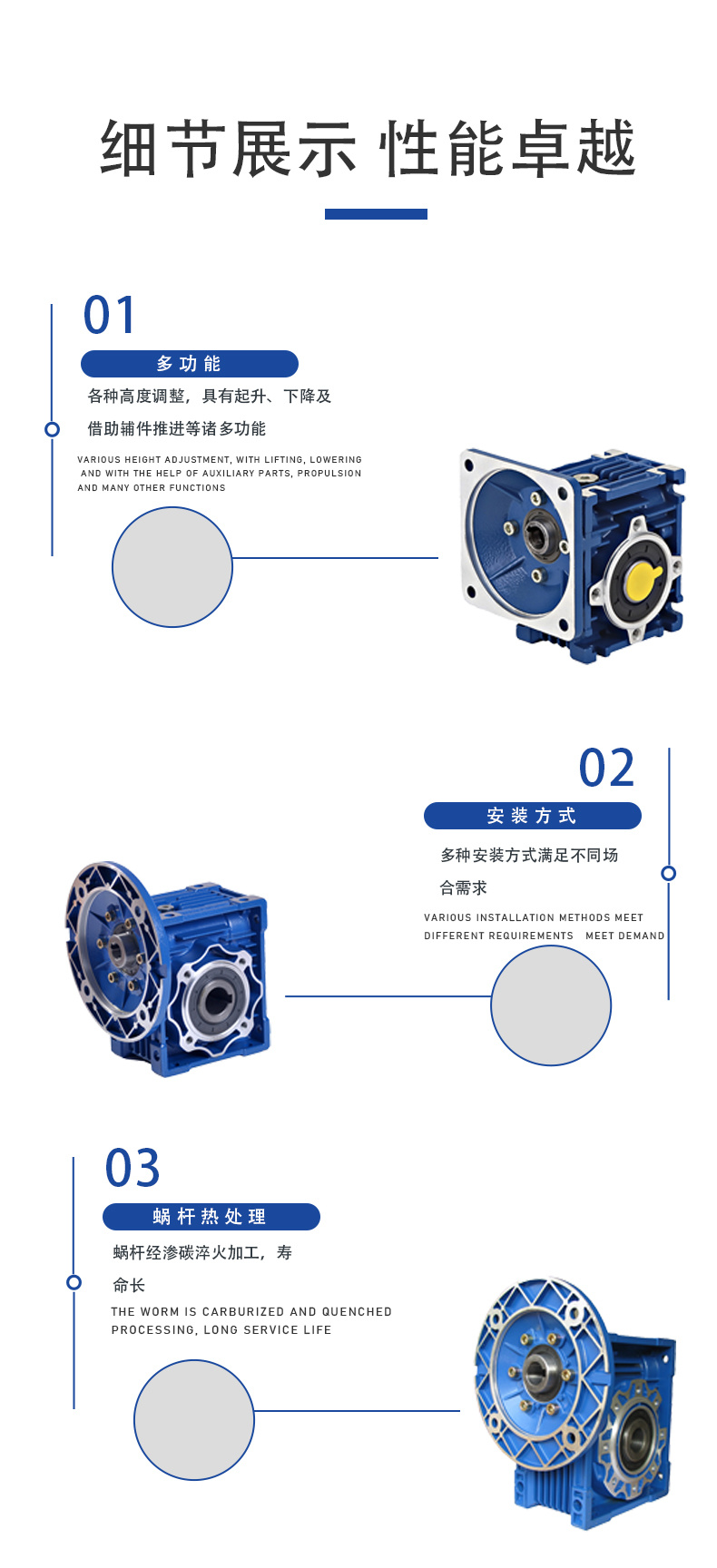 细节展示 性能卓越

01

多功能

各种高度调整，具有起升、下降及借助辅件推进等诸多功能

VARIOUS HEIGHT ADJUSTMENT, WITH LIFTING, LOWERING AND WITH THE HELP OF AUXILIARY PARTS, PROPULSION AND MANY OTHER FUNCTIONS

02

安装方式

多种安装方式满足不同场合需求

VARIOUS INSTALLATION METHODS MEET DIFFERENT REQUIREMENTS MEET DEMAND

03

蜗杆热处理

蜗杆经渗碳淬火加工，寿命长

THE WORM IS CARBURIZED AND QUENCHED PROCESSING, LONG SERVICE LIFE