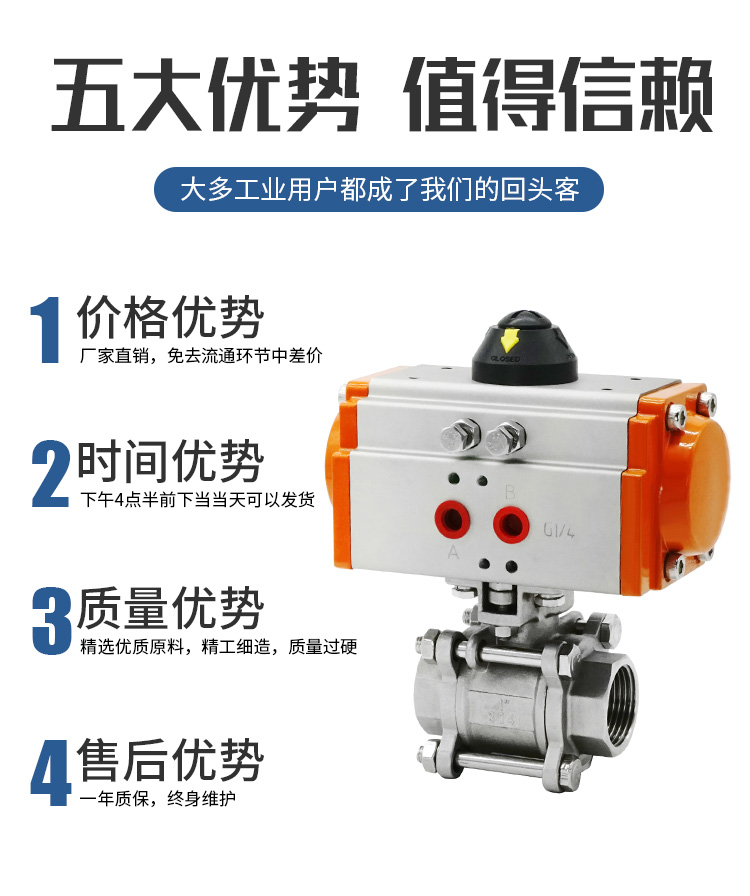 五大优势 值得信赖

大多工业用户都成了我们的回头客

1 价格优势
厂家直销，免去流通环节中差价

2 时间优势
下午4点半前下当当天可以发货

3 质量优势
精选优质原料，精工细造，质量过硬

4 售后优势
一年质保，终身维护

CLOSED

B

A

G1/4