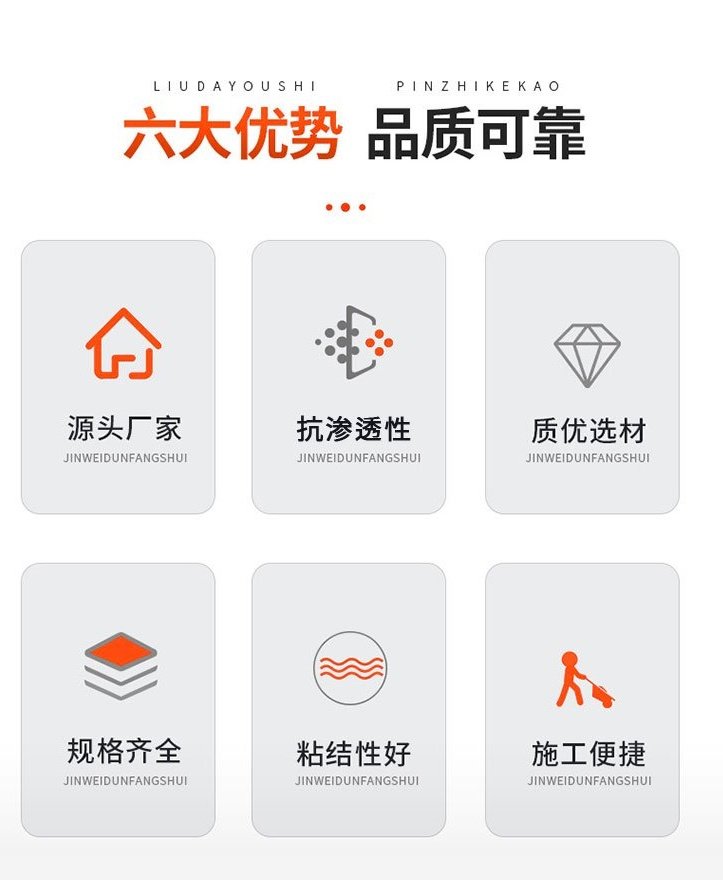 LIUDAYOUSHI PINZHIKEKAO

六大优势 品质可靠

源头厂家
JINWEIDUNFANGSHUI

抗渗透性
JINWEIDUNFANGSHUI

质优选材
JINWEIDUNFANGSHUI

规格齐全
JINWEIDUNFANGSHUI

粘结性好
JINWEIDUNFANGSHUI

施工便捷
JINWEIDUNFANGSHUI