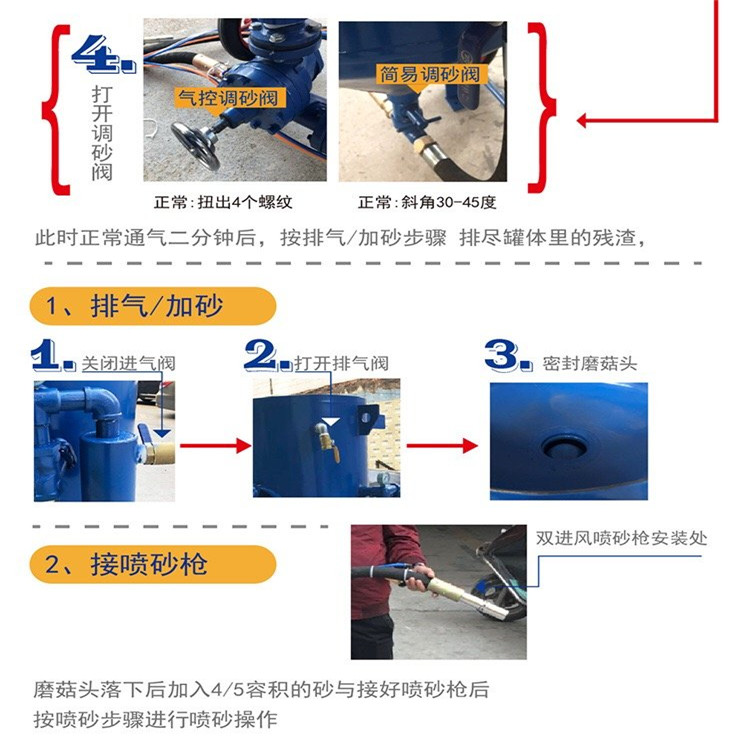 4.
打开调砂阀

气控调砂阀

简易调砂阀

正常：扭出4个螺纹

正常：斜角30-45度

此时正常通气二分钟后，按排气/加砂步骤 排尽罐体里的残渣，

1、排气/加砂

1. 关闭进气阀

2. 打开排气阀

3. 密封磨菇头

2、接喷砂枪

双进风喷砂枪安装处

磨菇头落下后加入4/5容积的砂与接好喷砂枪后
按喷砂步骤进行喷砂操作