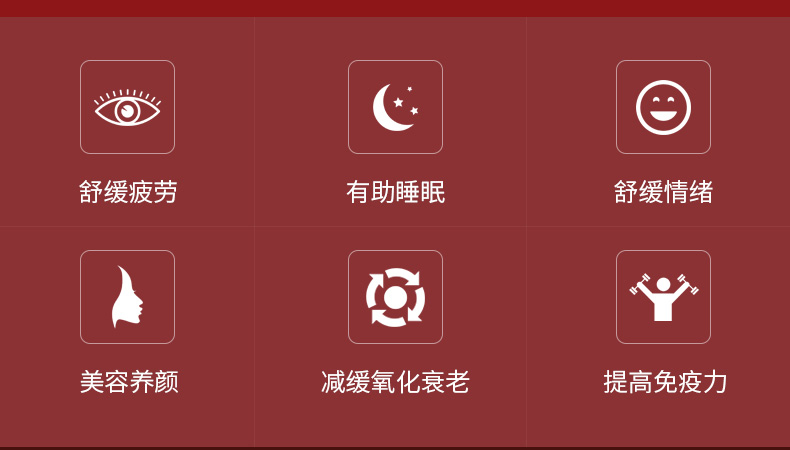 舒缓疲劳

有助睡眠

舒缓情绪

美容养颜

减缓氧化衰老

提高免疫力