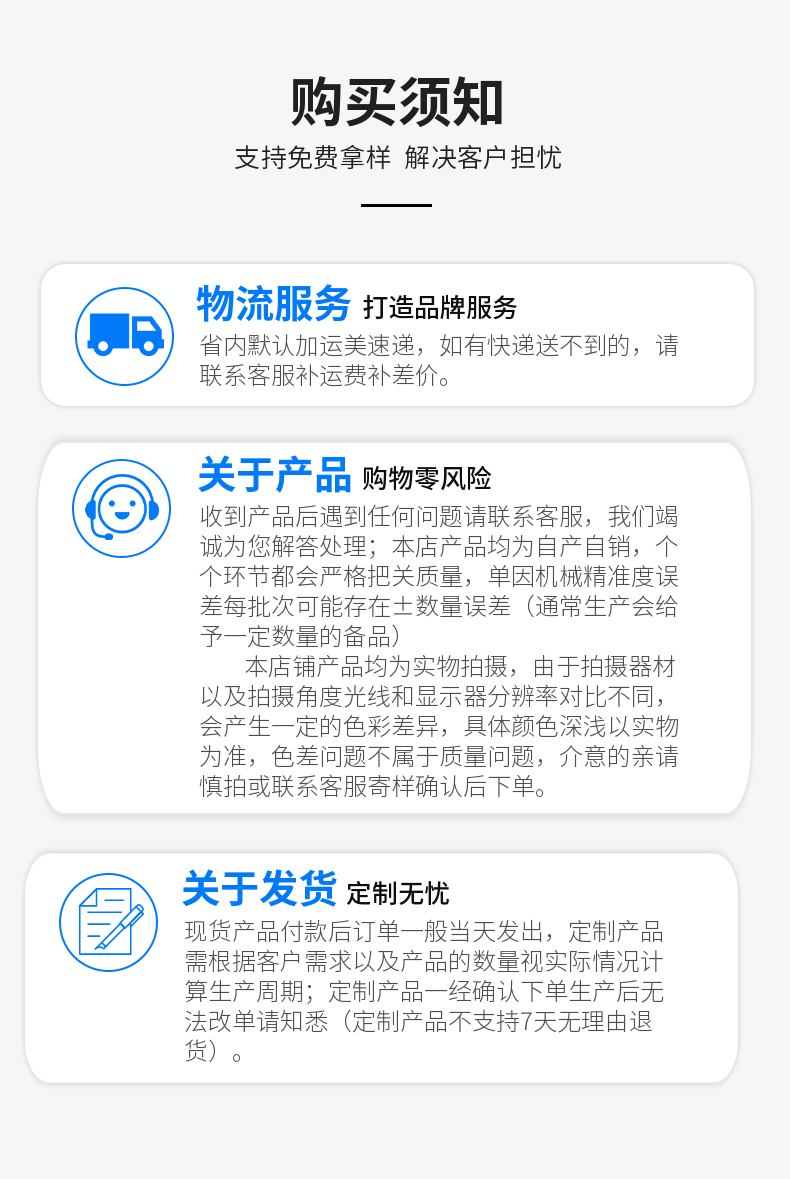 购买须知

支持免费拿样 解决客户担忧

物流服务 打造品牌服务

省内默认加运美速递，如有快递送不到的，请联系客服补运费补差价。

关于产品 购物零风险

收到产品后遇到任何问题请联系客服，我们竭诚为您解答处理；本店产品均为自产自销，个个环节都会严格把关质量，单因机械精准度误差每批次可能存在±数量误差（通常生产会给予一定数量的备品）

本店铺产品均为实物拍摄，由于拍摄器材以及拍摄角度光线和显示器分辨率对比不同，会产生一定的色彩差异，具体颜色深浅以实物为准，色差问题不属于质量问题，介意的亲请慎拍或联系客服寄样确认后下单。

关于发货 定制无忧

现货产品付款后订单一般当天发出，定制产品需根据客户需求以及产品的数量视实际情况计算生产周期；定制产品一经确认下单生产后无法改单请知悉（定制产品不支持7天无理由退货）。