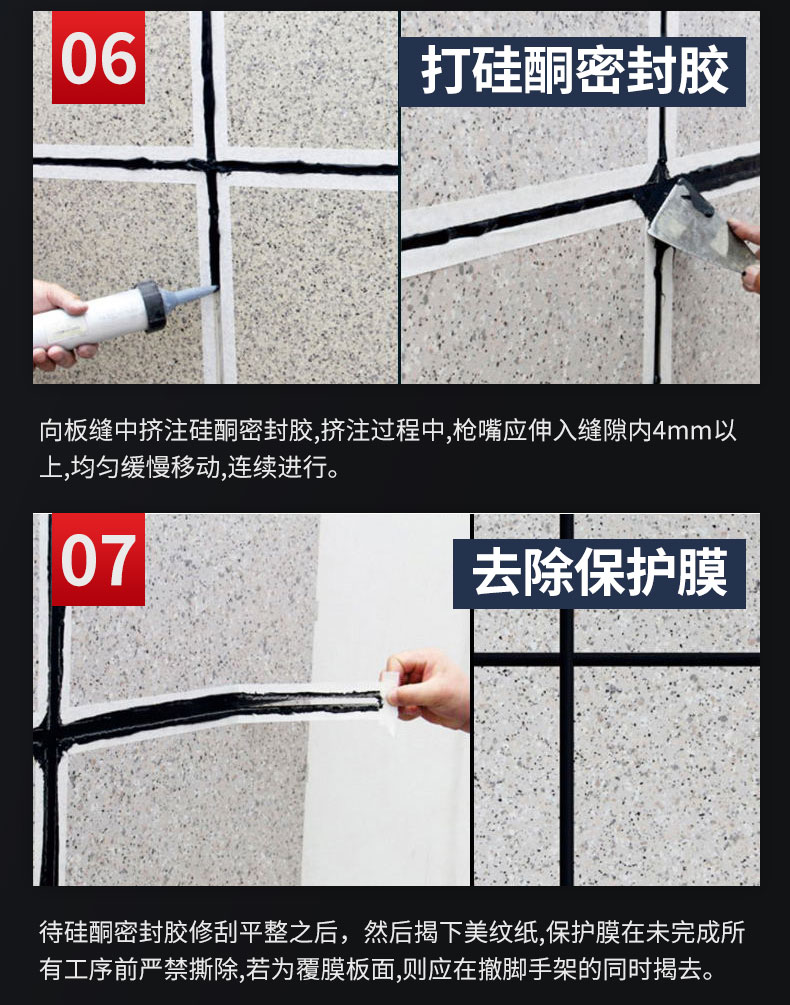 06

打硅酮密封胶

向板缝中挤注硅酮密封胶,挤注过程中,枪嘴应伸入缝隙内4mm以上,均匀缓慢移动,连续进行。

07

去除保护膜

待硅酮密封胶修刮平整之后，然后揭下美纹纸,保护膜在未完成所有工序前严禁撕除,若为覆膜板面,则应在撤脚手架的同时揭去。