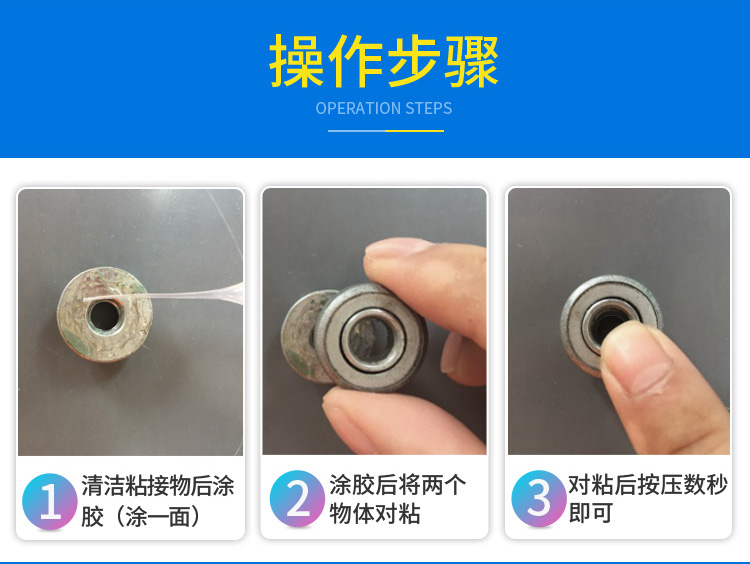 操作步骤

OPERATION STEPS

1 清洁粘接物后涂胶（涂一面）

2 涂胶后将两个物体对粘

3 对粘后按压数秒即可