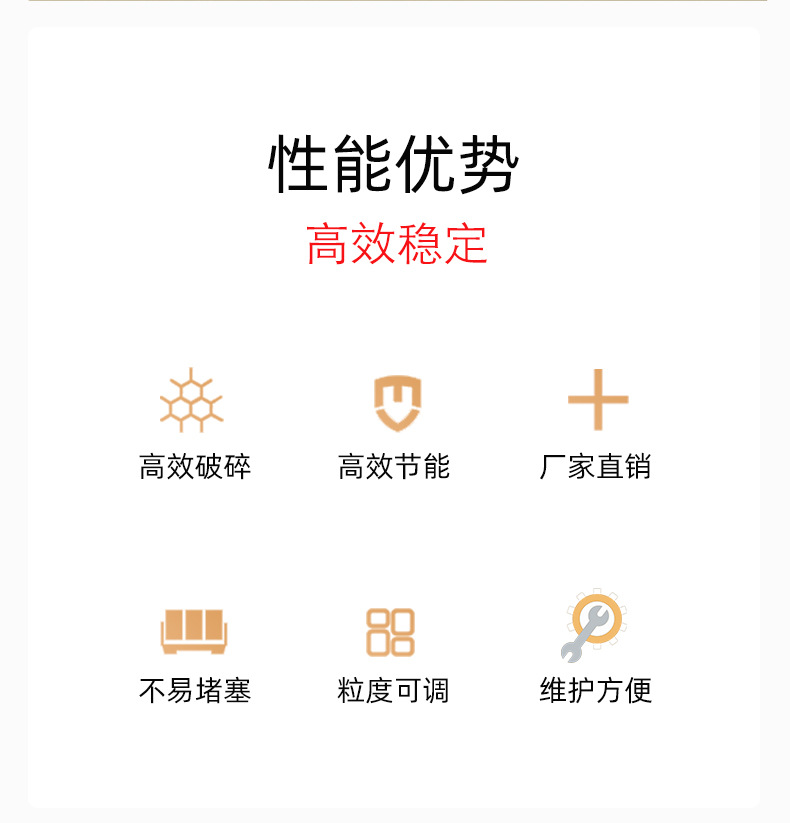 性能优势

高效稳定

高效破碎

高效节能

厂家直销

不易堵塞

粒度可调

维护方便