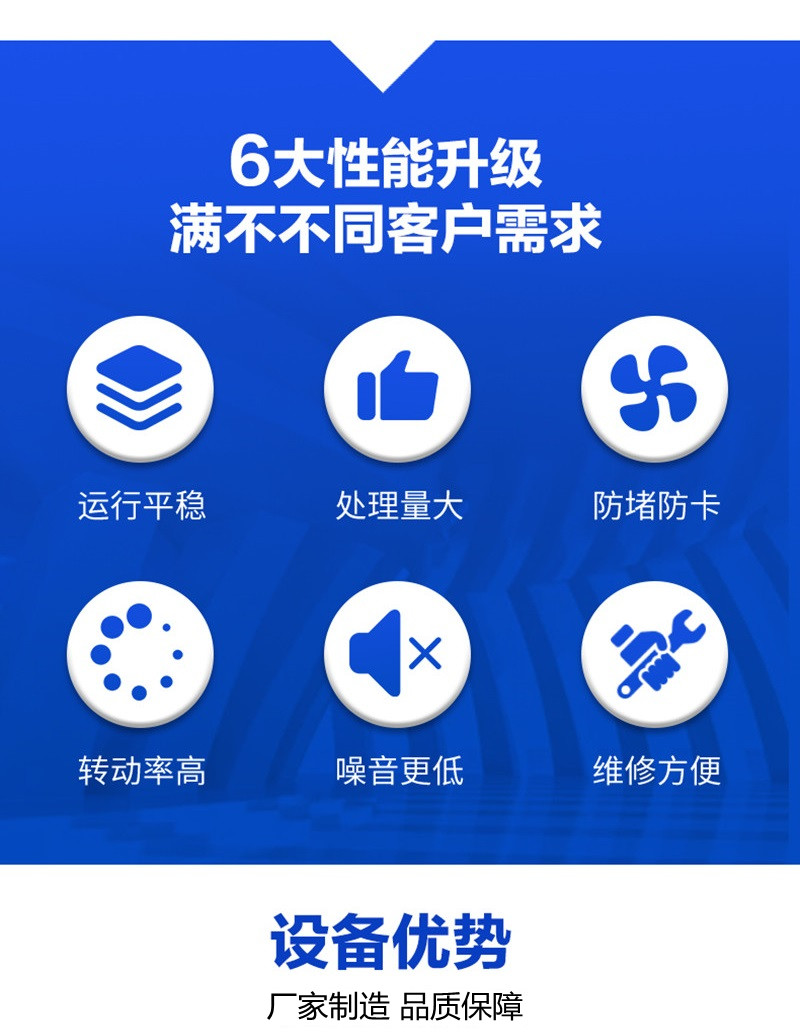 6大性能升级
满不不同客户需求

运行平稳

处理量大

防堵防卡

转动率高

噪音更低

维修方便

设备优势

厂家制造 品质保障