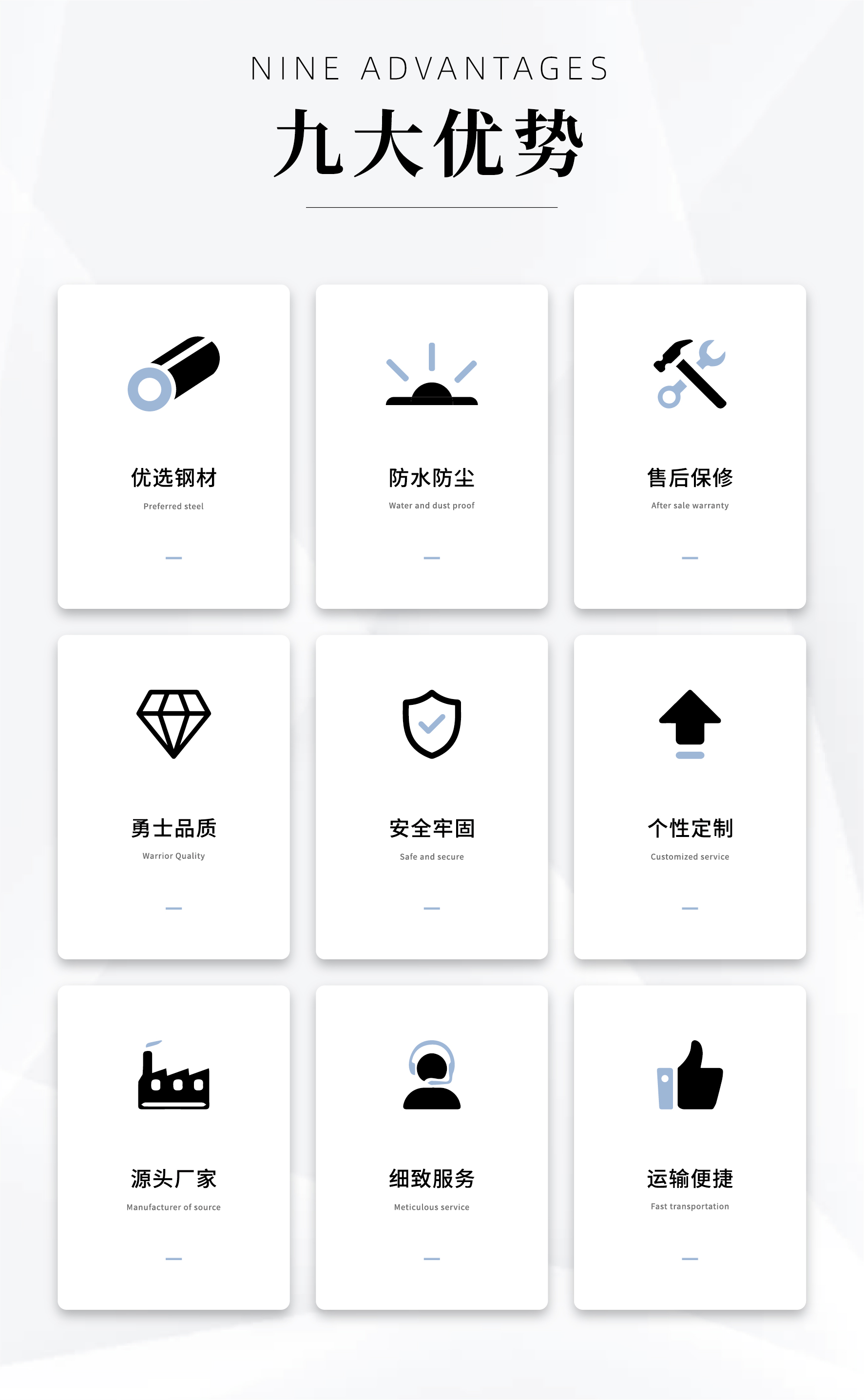 NINE ADVANTAGES

九大优势

优选钢材

Preferred steel

防水防尘

Water and dust proof

售后保修

After sale warranty

勇士品质

Warrior Quality

安全牢固

Safe and secure

个性定制

Customized service

源头厂家

Manufacturer of source

细致服务

Meticulous service

运输便捷

Fast transportation