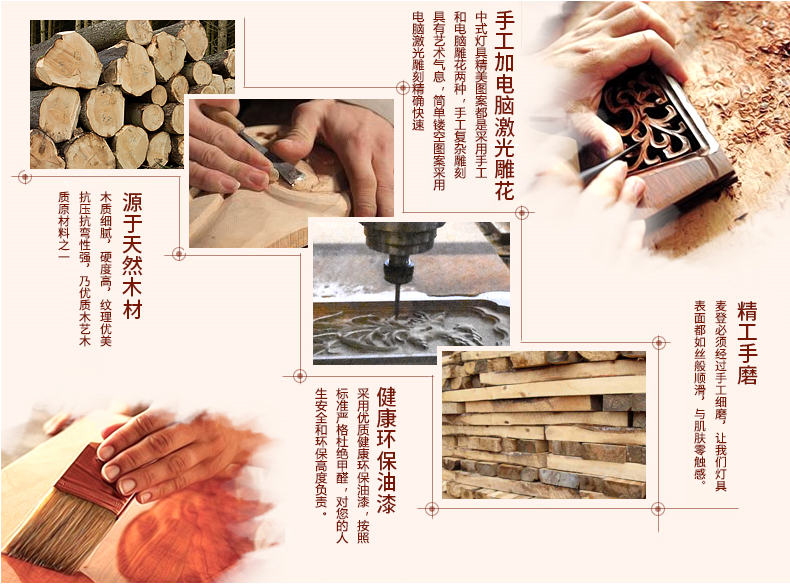 手工加电脑激光雕花

中式灯具精美图案都是采用手工和电脑雕花两种，手工复杂雕刻具有艺术气息，简单镂空图案采用电脑激光雕刻精确快速

源于天然木材

木质细腻，硬度高，纹理优美抗压抗弯性强，乃优质木艺木质原材料之一

精工手磨

麦登必须经过手工细磨，让我们灯具表面都如丝般顺滑，与肌肤零触感。

健康环保油漆

采用优质健康环保油漆，按照标准严格杜绝甲醛，对您的人生安全和环保高度负责。